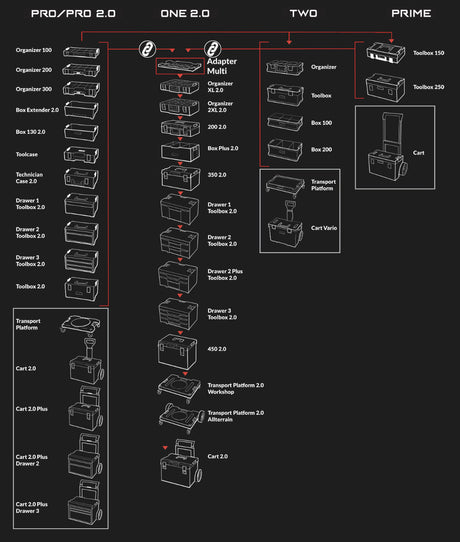 PRO/PRO 2.0

Organizer 100

Organizer 200

Organizer 300

Box Extender 2.0

Box 130 2.0

Toolcase

Technician Case 2.0

Drawer 1 Toolbox 2.0

Drawer 2 Toolbox 2.0

Drawer 3 Toolbox 2.0

Toolbox 2.0

Transport Platform

Cart 2.0

Cart 2.0 Plus

Cart 2.0 Plus Drawer 2

Cart 2.0 Plus Drawer 3

ONE 2.0

Adapter Multi

Organizer XL 2.0

Organizer 2XL 2.0

200 2.0

Box Plus 2.0

350 2.0

Drawer 1 Toolbox 2.0

Drawer 2 Toolbox 2.0

Drawer 2 Plus Toolbox 2.0

Drawer 3 Toolbox 2.0

450 2.0

Transport Platform 2.0 Workshop

Transport Platform 2.0 Allterrain

Cart 2.0

TWO

Organizer

Toolbox

Box 100

Box 200

Transport Platform

Cart Vario

PRIME

Toolbox 150

Toolbox 250

Cart