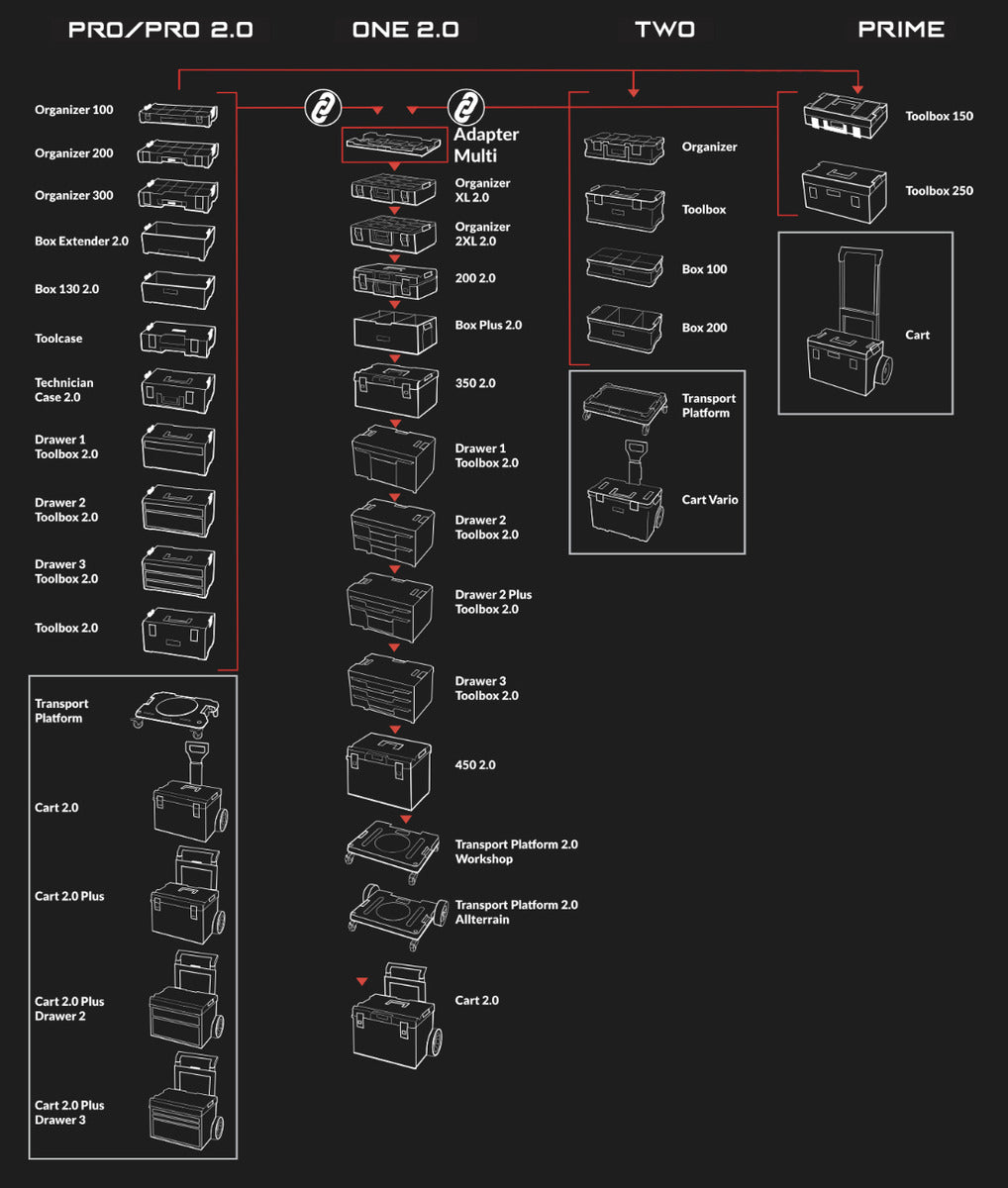 PRO/PRO 2.0

Organizer 100

Organizer 200

Organizer 300

Box Extender 2.0

Box 130 2.0

Toolcase

Technician Case 2.0

Drawer 1 Toolbox 2.0

Drawer 2 Toolbox 2.0

Drawer 3 Toolbox 2.0

Toolbox 2.0

Transport Platform

Cart 2.0

Cart 2.0 Plus

Cart 2.0 Plus Drawer 2

Cart 2.0 Plus Drawer 3

ONE 2.0

Adapter Multi

Organizer XL 2.0

Organizer 2XL 2.0

200 2.0

Box Plus 2.0

350 2.0

Drawer 1 Toolbox 2.0

Drawer 2 Toolbox 2.0

Drawer 2 Plus Toolbox 2.0

Drawer 3 Toolbox 2.0

450 2.0

Transport Platform 2.0 Workshop

Transport Platform 2.0 Allterrain

Cart 2.0

TWO

Organizer

Toolbox

Box 100

Box 200

Transport Platform

Cart Vario

PRIME

Toolbox 150

Toolbox 250

Cart