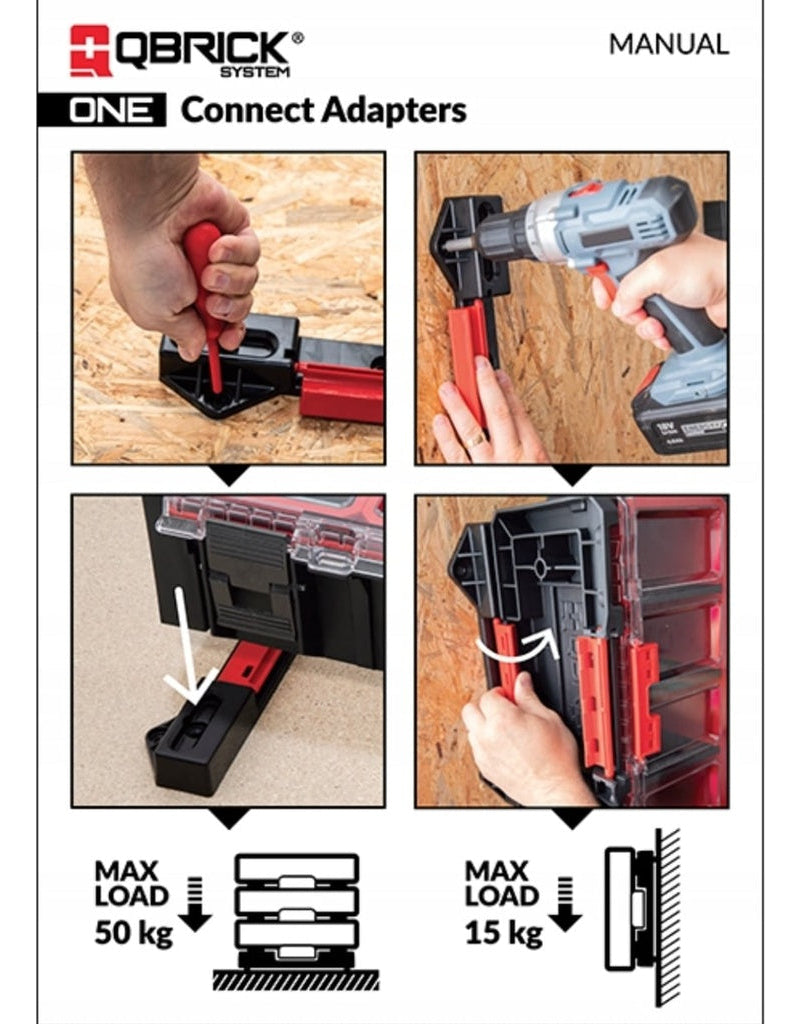 QBRICK® SYSTEM

MANUAL

ONE Connect Adapters

18V

MAX LOAD 50 kg

MAX LOAD 15 kg