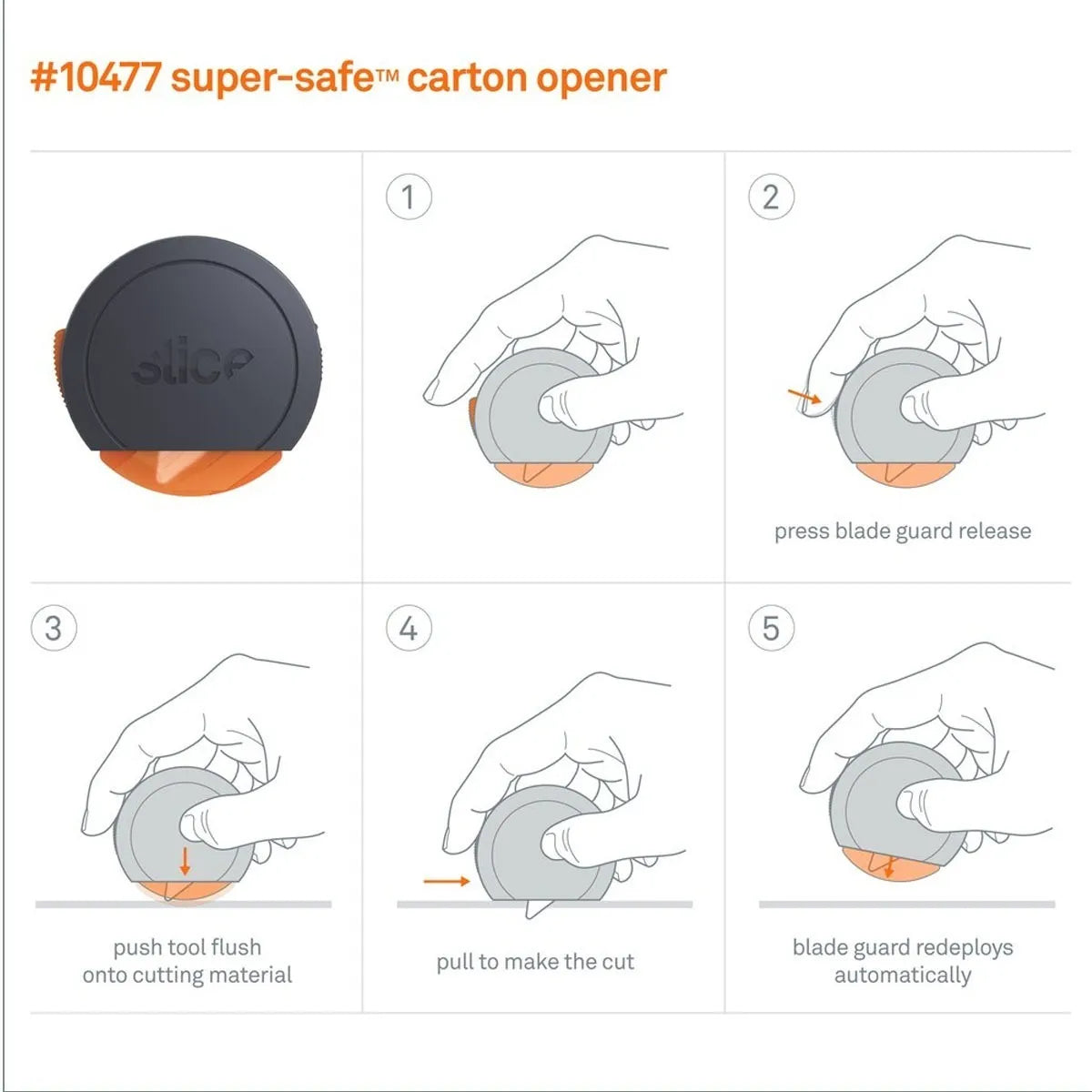 #10477 super-safe™ carton opener

slice

1

2

press blade guard release

3

push tool flush onto cutting material

4

pull to make the cut

5

blade guard redeploys automatically