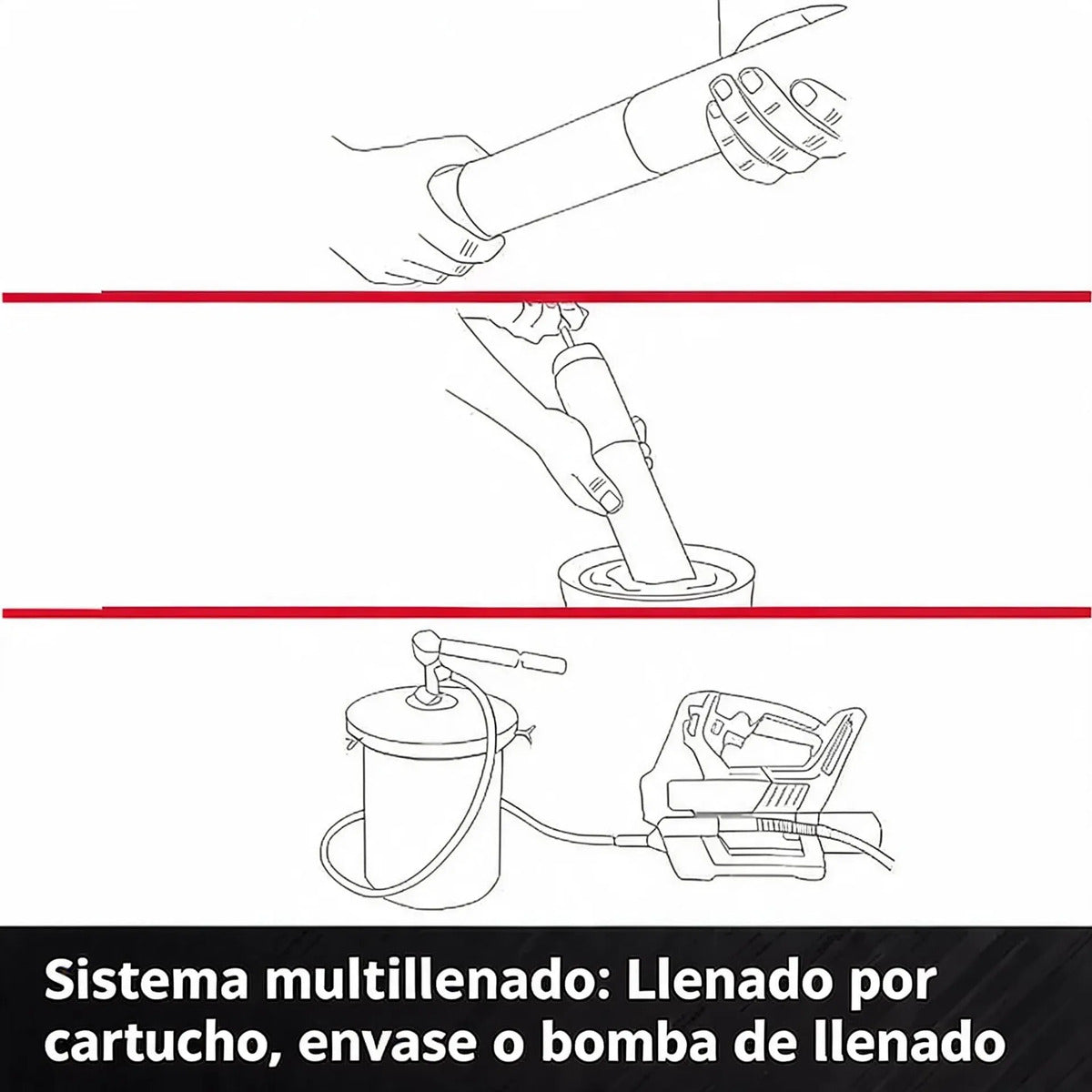 Sistema multillenado: Llenado por cartucho, envase o bomba de llenado